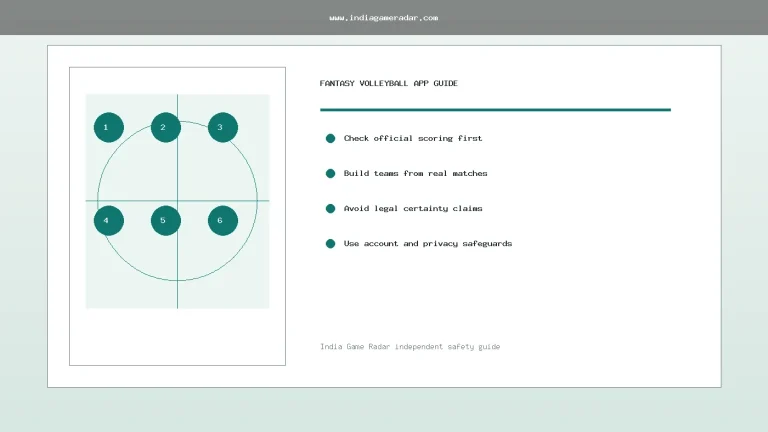 www.indiagameradar.com

1
2
3
4
5
6

FANTASY VOLLEYBALL APP GUIDE

• Check official scoring first

• Build teams from real matches

• Avoid legal certainty claims

• Use account and privacy safeguards

India Game Radar independent safety guide